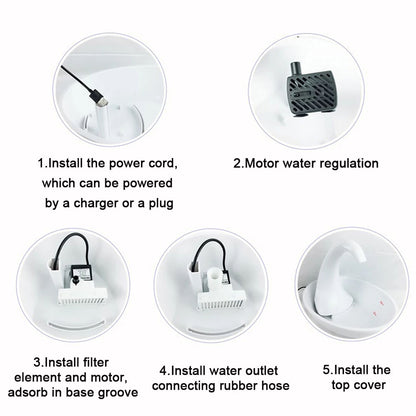 1.Install the power cord, which can be powered by a charger or a plug

2.Motor water regulation

3.Install filter element and motor, adsorb in base groove

4.Install water outlet connecting rubber hose

5.Install the top cover