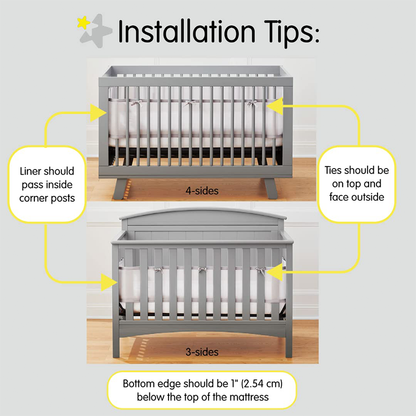 Installation Tips:

Liner should pass inside corner posts

4-sides

Ties should be on top and face outside

3-sides

Bottom edge should be 1" (2.54 cm) below the top of the mattress