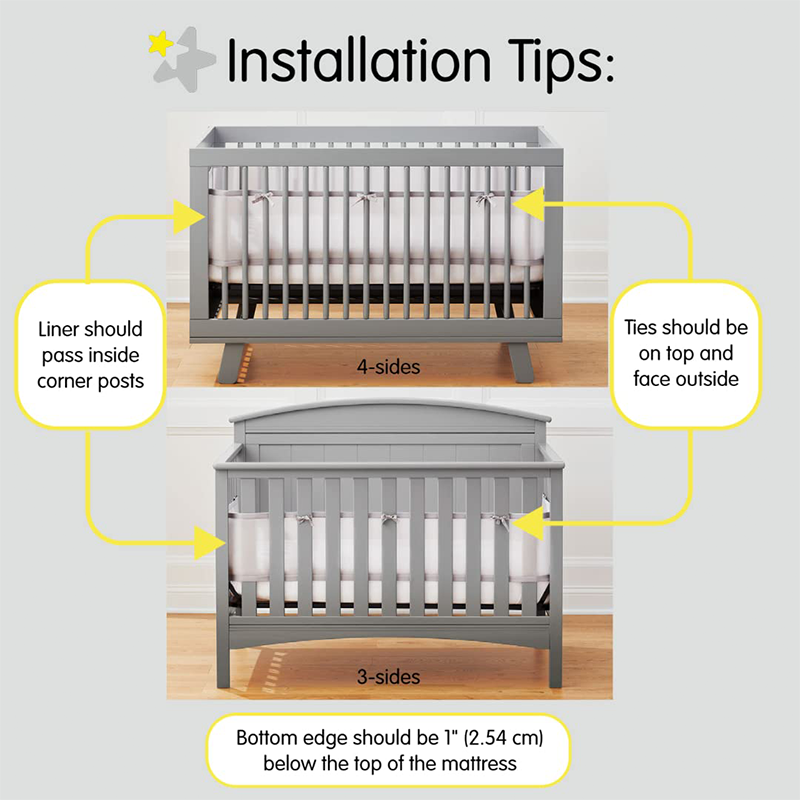 Installation Tips:

Liner should pass inside corner posts

4-sides

Ties should be on top and face outside

3-sides

Bottom edge should be 1" (2.54 cm) below the top of the mattress